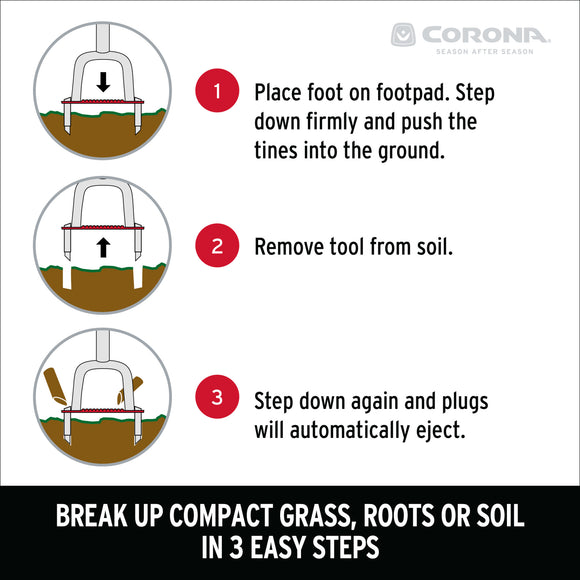 CORONA
SEASON AFTER SEASON

1 Place foot on footpad. Step down firmly and push the tines into the ground.

2 Remove tool from soil.

3 Step down again and plugs will automatically eject.

BREAK UP COMPACT GRASS, ROOTS OR SOIL IN 3 EASY STEPS