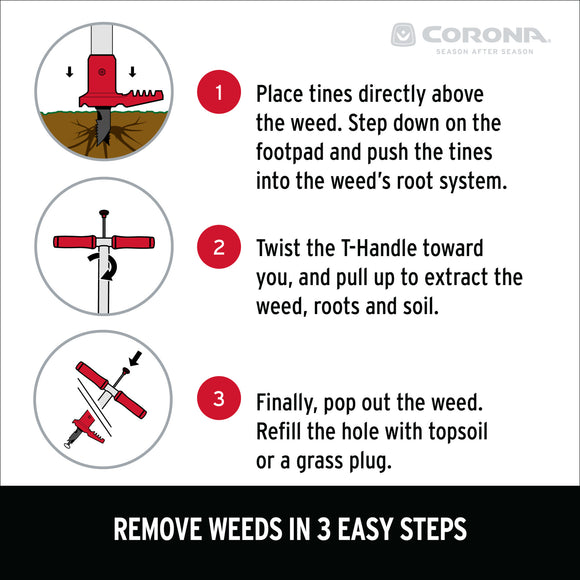 CORONA
SEASON AFTER SEASON

1 Place tines directly above the weed. Step down on the footpad and push the tines into the weed's root system.

2 Twist the T-Handle toward you, and pull up to extract the weed, roots and soil.

3 Finally, pop out the weed. Refill the hole with topsoil or a grass plug.

REMOVE WEEDS IN 3 EASY STEPS