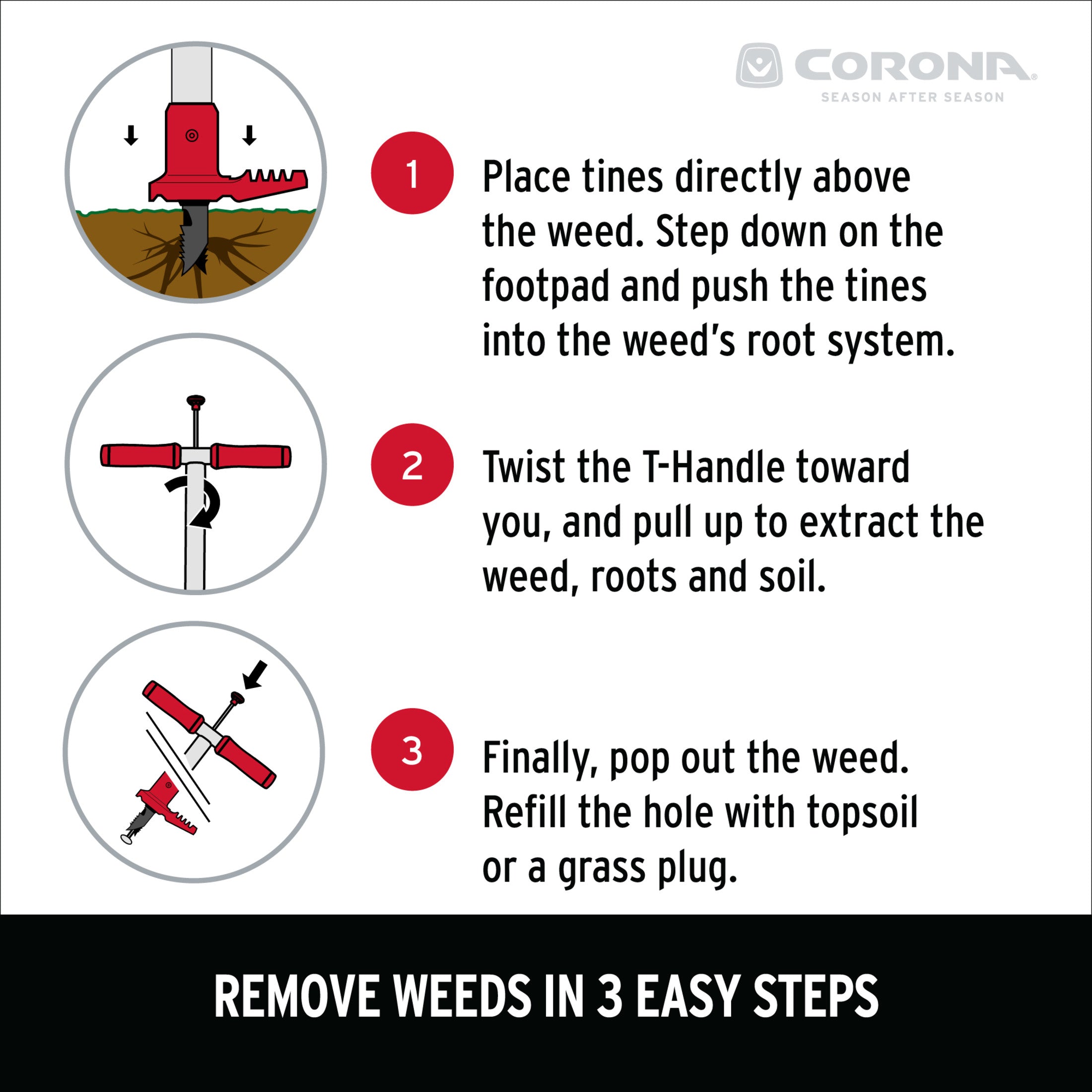 CORONA®
SEASON AFTER SEASON

1 Place tines directly above the weed. Step down on the footpad and push the tines into the weed's root system.

2 Twist the T-Handle toward you, and pull up to extract the weed, roots and soil.

3 Finally, pop out the weed. Refill the hole with topsoil or a grass plug.

REMOVE WEEDS IN 3 EASY STEPS